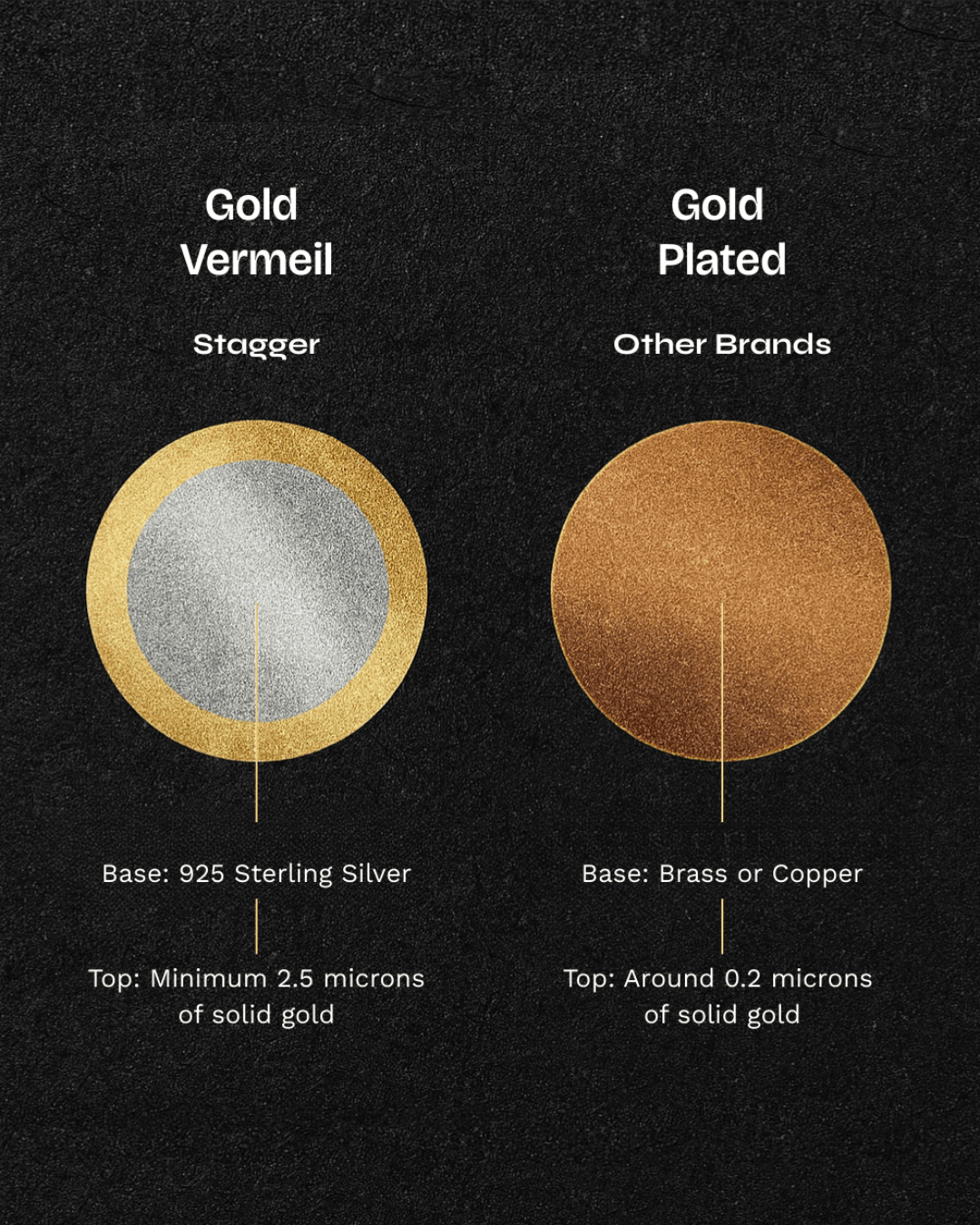 Gold Vermeil

Stagger

Base: 925 Sterling Silver

Top: Minimum 2.5 microns of solid gold

Gold Plated

Other Brands

Base: Brass or Copper

Top: Around 0.2 microns of solid gold